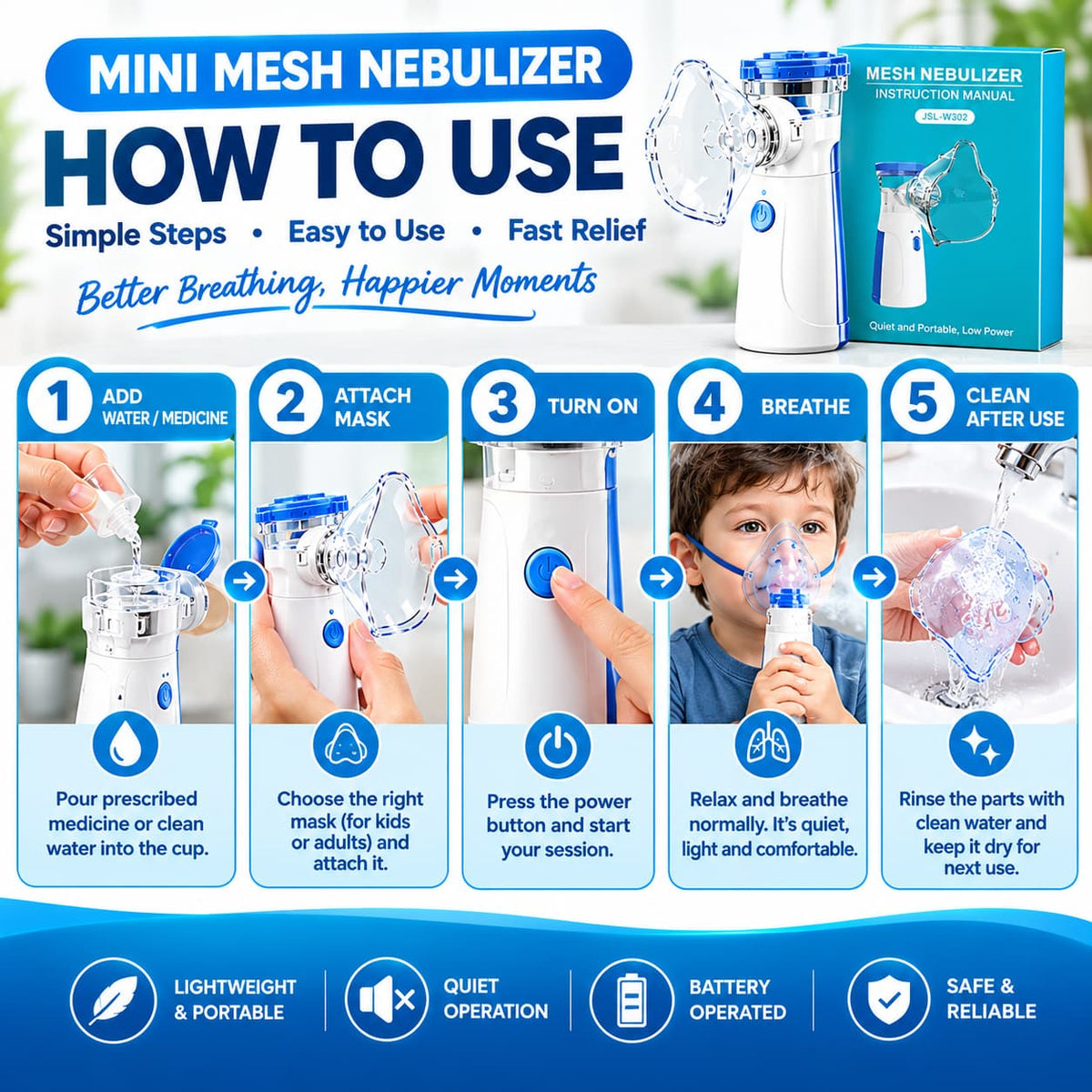 MINI MESH NEBULIZER

HOW TO USE

Simple Steps • Easy to Use • Fast Relief

Better Breathing, Happier Moments

MESH NEBULIZER
INSTRUCTION MANUAL
JSL-W302

Quiet and Portable, Low Power

1 ADD WATER / MEDICINE

Pour prescribed medicine or clean water into the cup.

2 ATTACH MASK

Choose the right mask (for kids or adults) and attach it.

3 TURN ON

Press the power button and start your session.

4 BREATHE

Relax and breathe normally. It's quiet, light and comfortable.

5 CLEAN AFTER USE

Rinse the parts with clean water and keep it dry for next use.

LIGHTWEIGHT & PORTABLE

QUIET OPERATION

BATTERY OPERATED

SAFE & RELIABLE